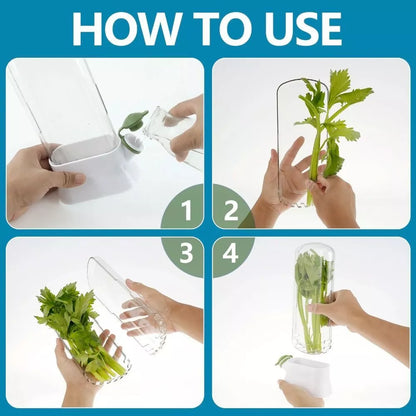 HOW TO USE

1

2

3

4